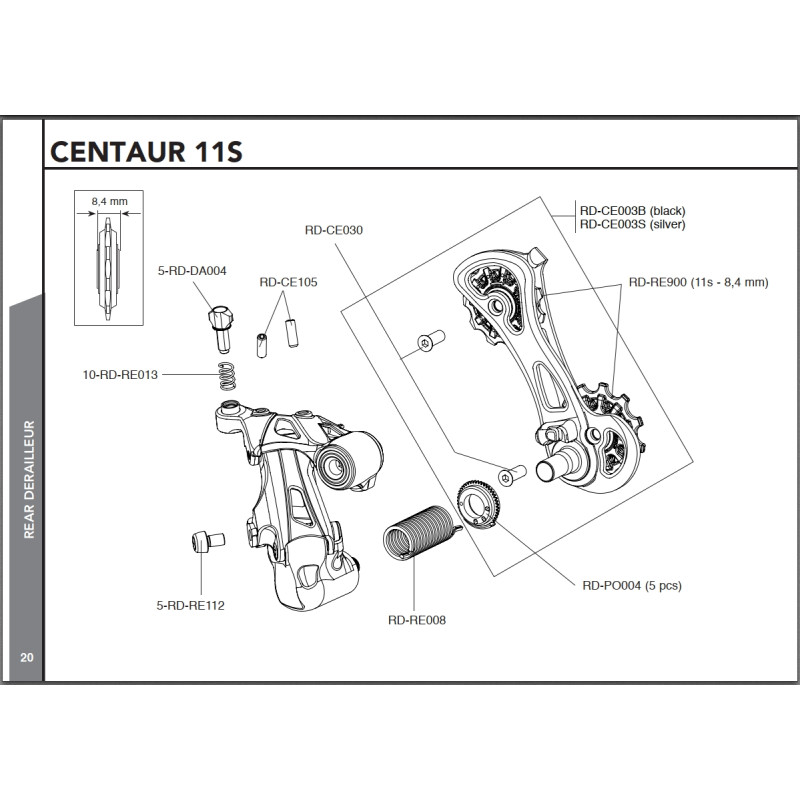 CENTAUR 11S

8,4 mm

5-RD-DA004

RD-CE105

RD-CE030

RD-CE003B (black)
RD-CE003S (silver)

RD-RE900 (11s - 8,4 mm)

10-RD-RE013

5-RD-RE112

RD-RE008

RD-PO004 (5 pcs)

REAR DERAILLEUR

20