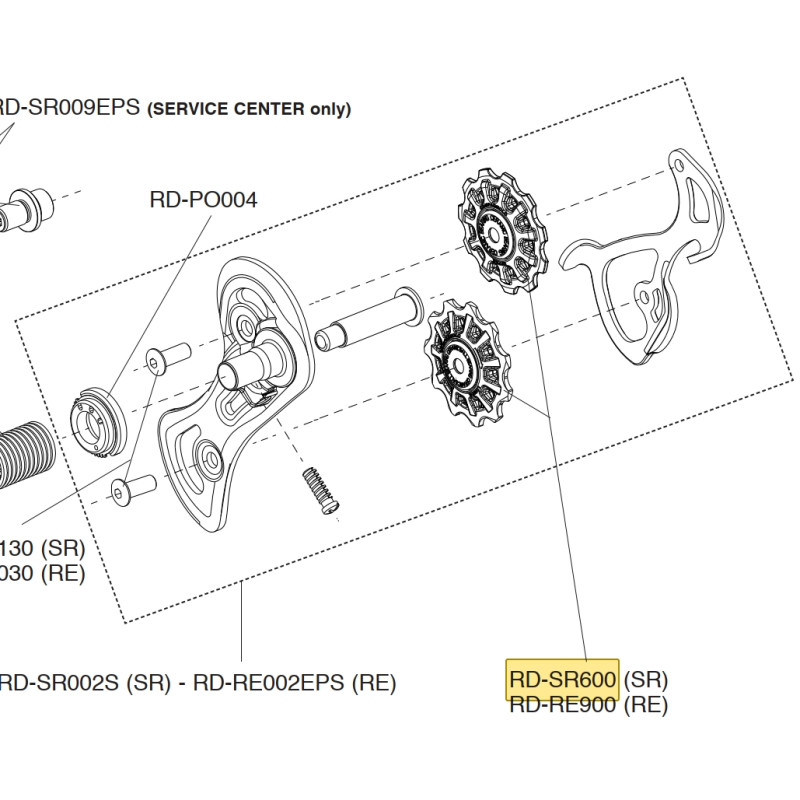 RD-SR009EPS (SERVICE CENTER only)

RD-PO004

130 (SR)
030 (RE)

RD-SR002S (SR) - RD-RE002EPS (RE)

RD-SR600 (SR)
RD-RE900 (RE)