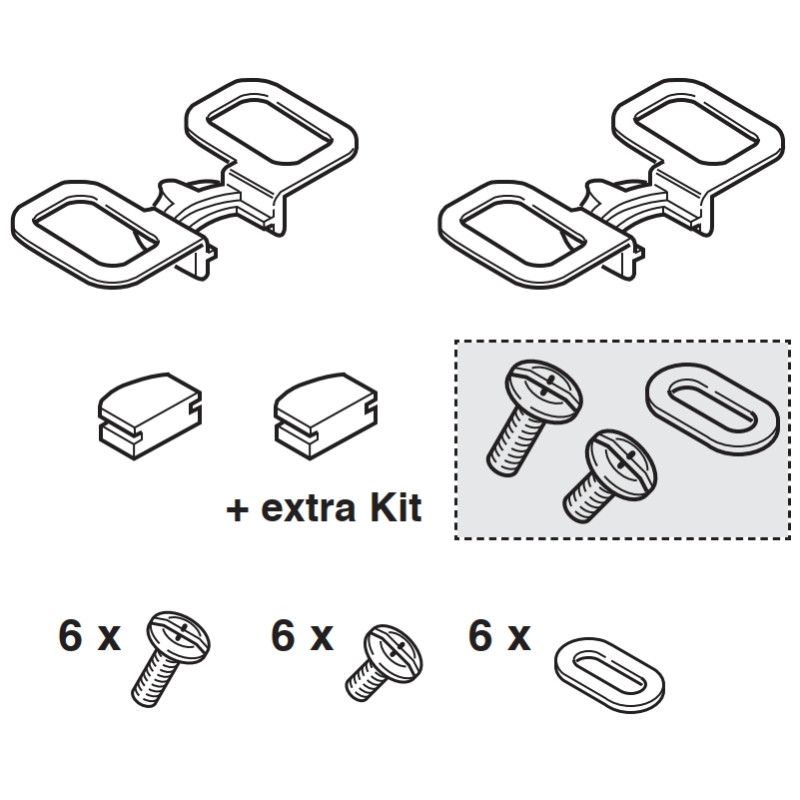 + extra Kit

6 x

6 x

6 x