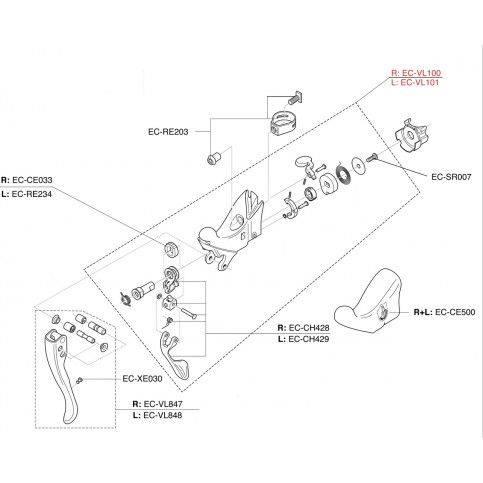 R: EC-VL100
L: EC-VL101

EC-RE203

EC-SR007

R: EC-CE033
L: EC-RE234

R+L: EC-CE500

R: EC-CH428
L: EC-CH429

EC-XE030

R: EC-VL847
L: EC-VL848